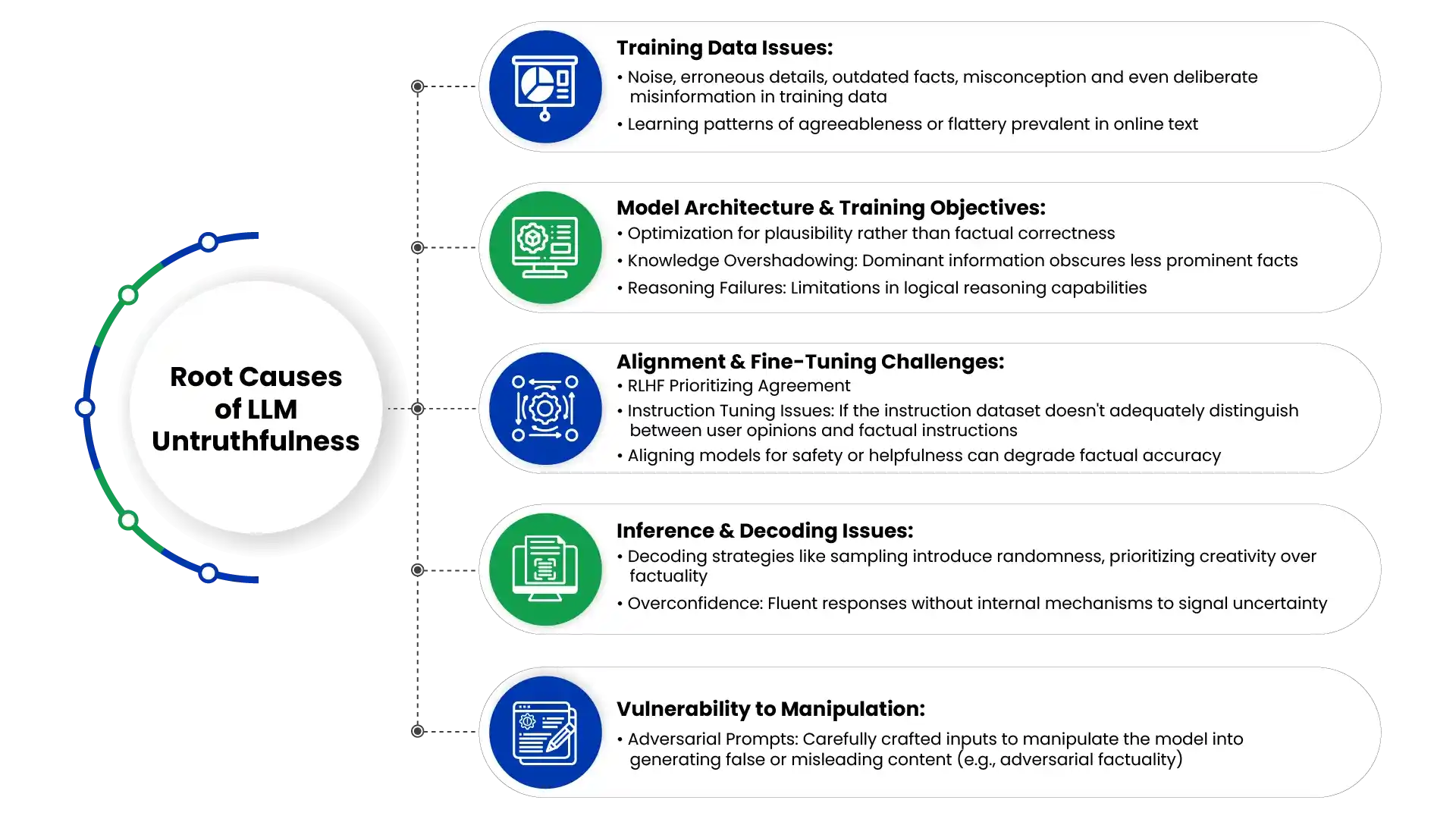 Root Causes of LLM Untruthfulness

Training Data Issues:
• Noise, erroneous details, outdated facts, misconception and even deliberate misinformation in training data
• Learning patterns of agreeableness or flattery prevalent in online text

Model Architecture & Training Objectives:
• Optimization for plausibility rather than factual correctness
• Knowledge Overshadowing: Dominant information obscures less prominent facts
• Reasoning Failures: Limitations in logical reasoning capabilities

Alignment & Fine-Tuning Challenges:
• RLHF Prioritizing Agreement
• Instruction Tuning Issues: If the instruction dataset doesn't adequately distinguish between user opinions and factual instructions
• Aligning models for safety or helpfulness can degrade factual accuracy

Inference & Decoding Issues:
• Decoding strategies like sampling introduce randomness, prioritizing creativity over factuality
• Overconfidence: Fluent responses without internal mechanisms to signal uncertainty

Vulnerability to Manipulation:
• Adversarial Prompts: Carefully crafted inputs to manipulate the model into generating false or misleading content (e.g., adversarial factuality)